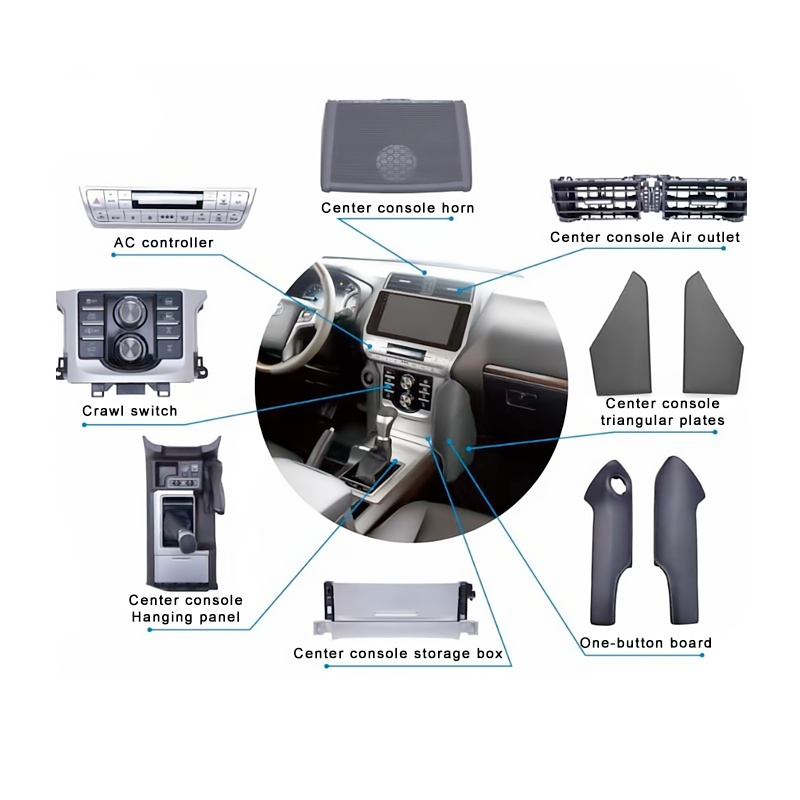 Center console horn

AC controller

Center console Air outlet

Crawl switch

Center console triangular plates

Center console Hanging panel

Center console storage box

One-button board